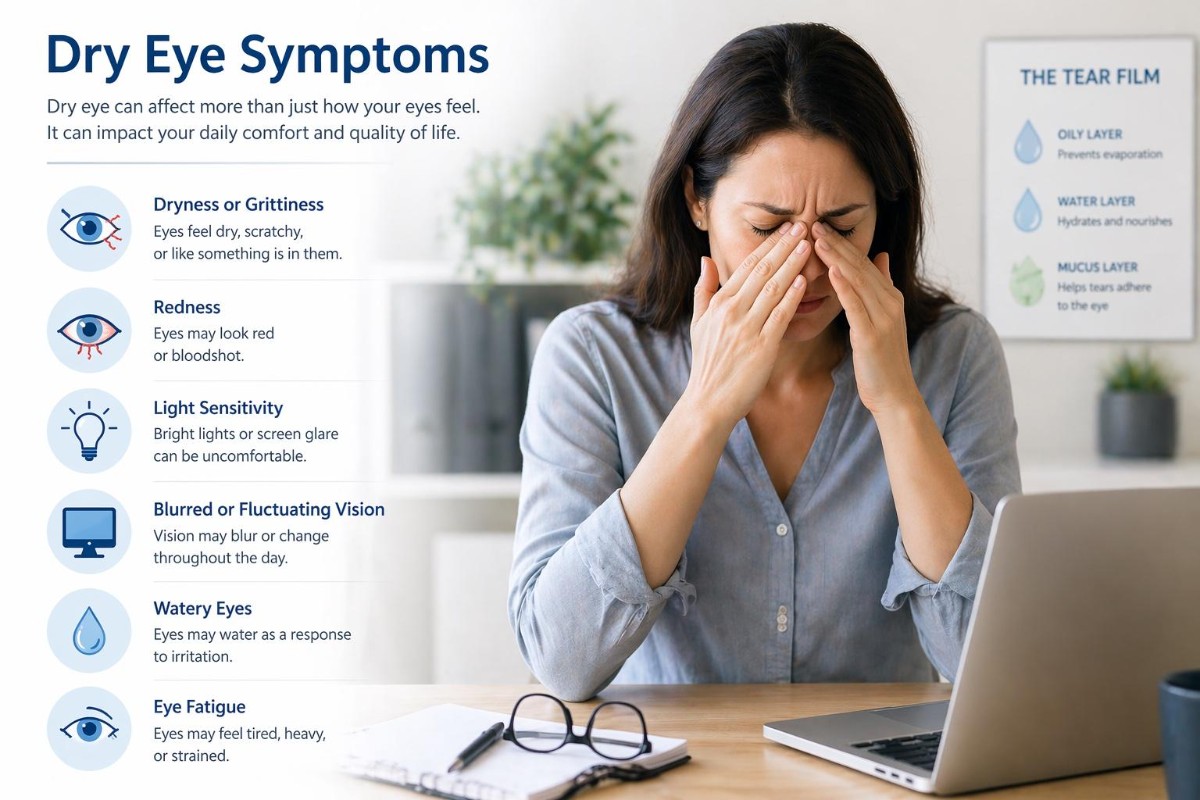 Dry Eye Symptoms

Dry eye can affect more than just how your eyes feel. It can impact your daily comfort and quality of life.

Dryness or Grittiness
Eyes feel dry, scratchy, or like something is in them.

Redness
Eyes may look red or bloodshot.

Light Sensitivity
Bright lights or screen glare can be uncomfortable.

Blurred or Fluctuating Vision
Vision may blur or change throughout the day.

Watery Eyes
Eyes may water as a response to irritation.

Eye Fatigue
Eyes may feel tired, heavy, or strained.

THE TEAR FILM

OILY LAYER
Prevents evaporation

WATER LAYER
Hydrates and nourishes

MUCUS LAYER
Helps tears adhere to the eye